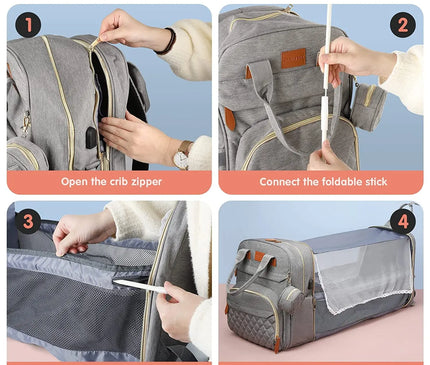 1

Open the crib zipper

2

Connect the foldable stick

3

4